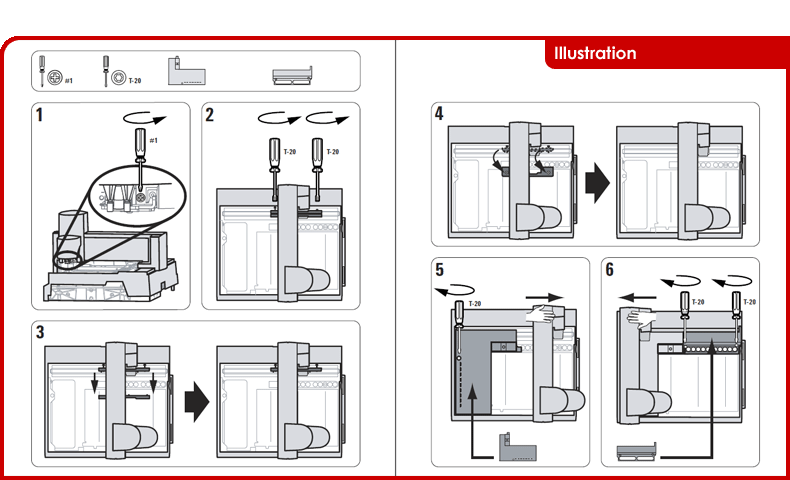 Illustration

#1 T-20

1 #1

2 T-20 T-20

3

4

5 T-20

6 T-20 T-20